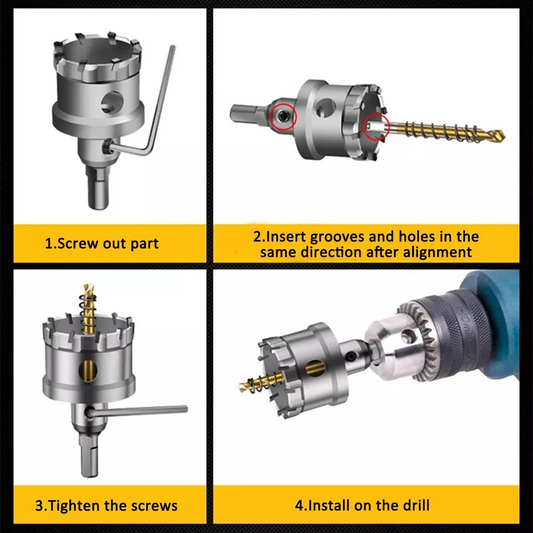 1.Screw out part

2.Insert grooves and holes in the same direction after alignment

3.Tighten the screws

4.Install on the drill