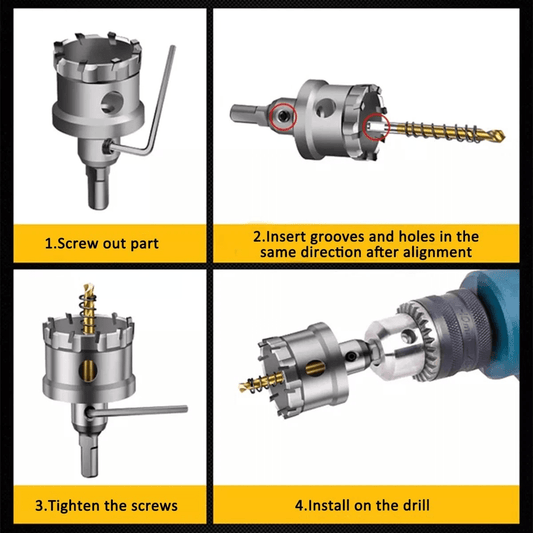 1.Screw out part

2.Insert grooves and holes in the same direction after alignment

3.Tighten the screws

4.Install on the drill