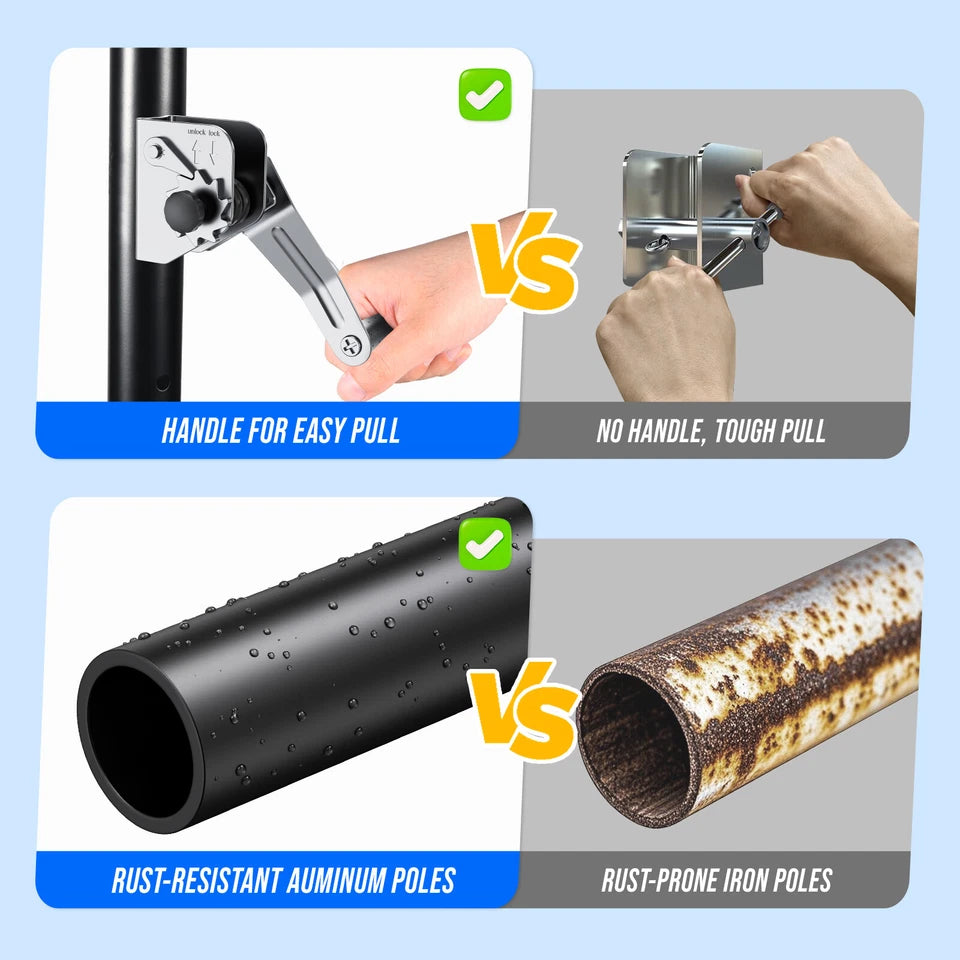 unlock lock

VS

HANDLE FOR EASY PULL

NO HANDLE, TOUGH PULL

VS

RUST-RESISTANT AUMINUM POLES

RUST-PRONE IRON POLES