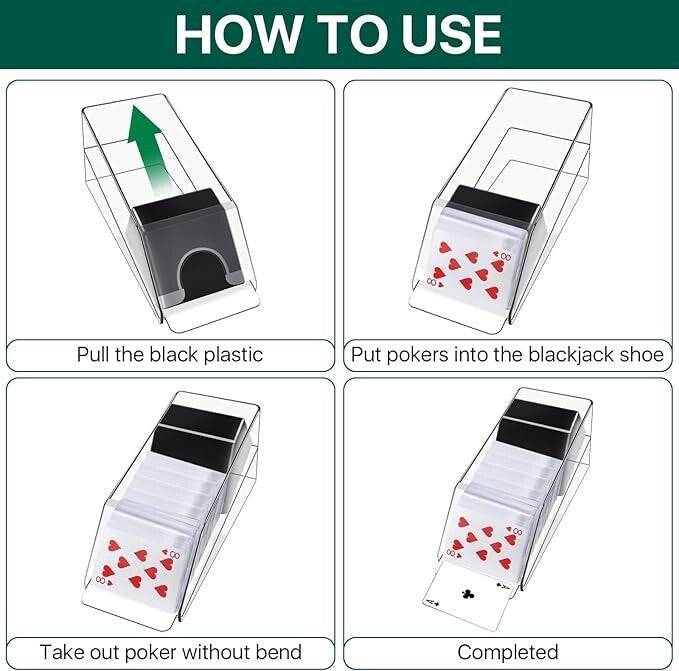 HOW TO USE

Pull the black plastic

Put pokers into the blackjack shoe

Take out poker without bend

Completed