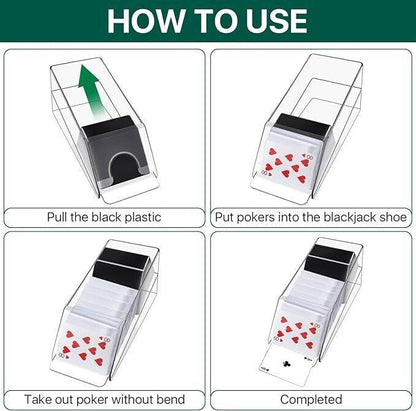 HOW TO USE

Pull the black plastic

Put pokers into the blackjack shoe

Take out poker without bend

Completed