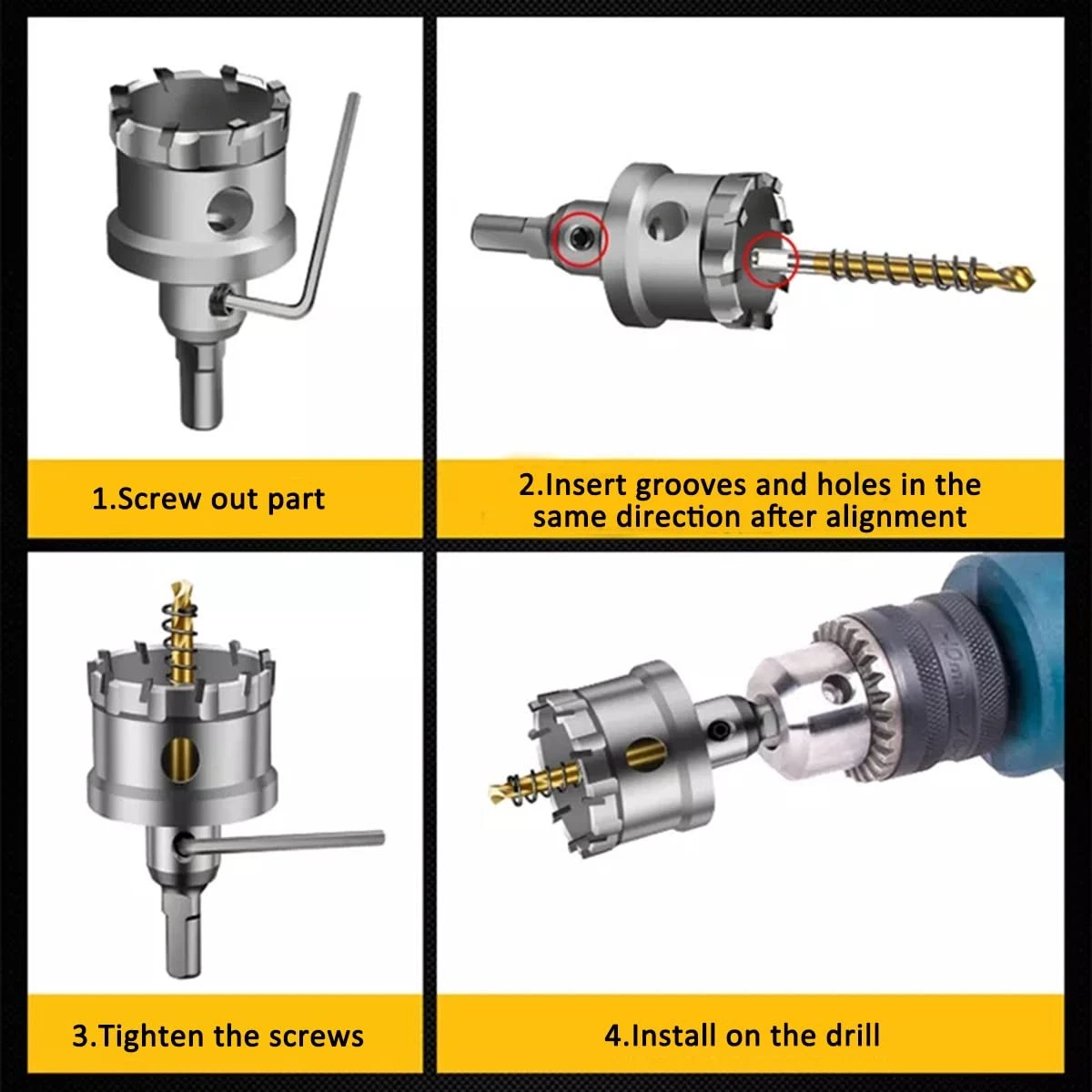 1.Screw out part

2.Insert grooves and holes in the same direction after alignment

3.Tighten the screws

4.Install on the drill